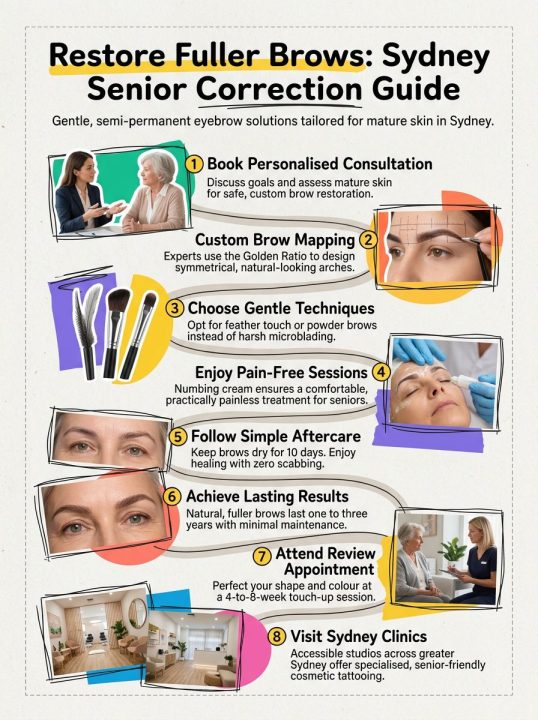 Restore Fuller Brows: Sydney Senior Correction Guide

Gentle, semi-permanent eyebrow solutions tailored for mature skin in Sydney.

1 Book Personalised Consultation
Discuss goals and assess mature skin for safe, custom brow restoration.

Custom Brow Mapping 2
Experts use the Golden Ratio to design symmetrical, natural-looking arches.

3 Choose Gentle Techniques
Opt for feather touch or powder brows instead of harsh microblading.

Enjoy Pain-Free Sessions 4
Numbing cream ensures a comfortable, practically painless treatment for seniors.

5 Follow Simple Aftercare
Keep brows dry for 10 days. Enjoy healing with zero scabbing.

6 Achieve Lasting Results
Natural, fuller brows last one to three years with minimal maintenance.

7 Attend Review Appointment
Perfect your shape and colour at a 4-to-8-week touch-up session.

8 Visit Sydney Clinics
Accessible studios across greater Sydney offer specialised, senior-friendly cosmetic tattooing.